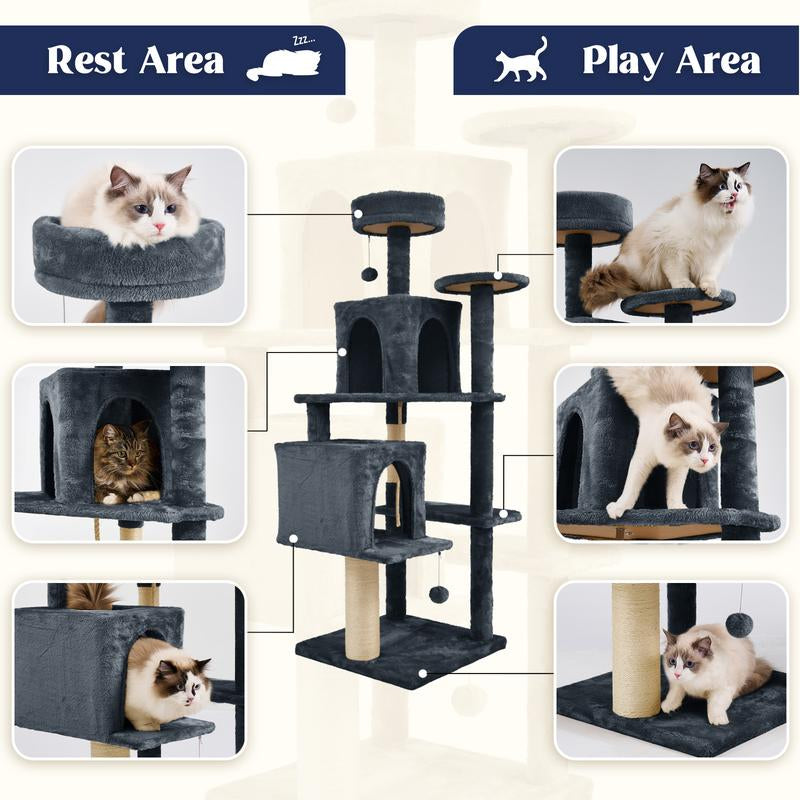 Rest Area

Zzz...

Play Area